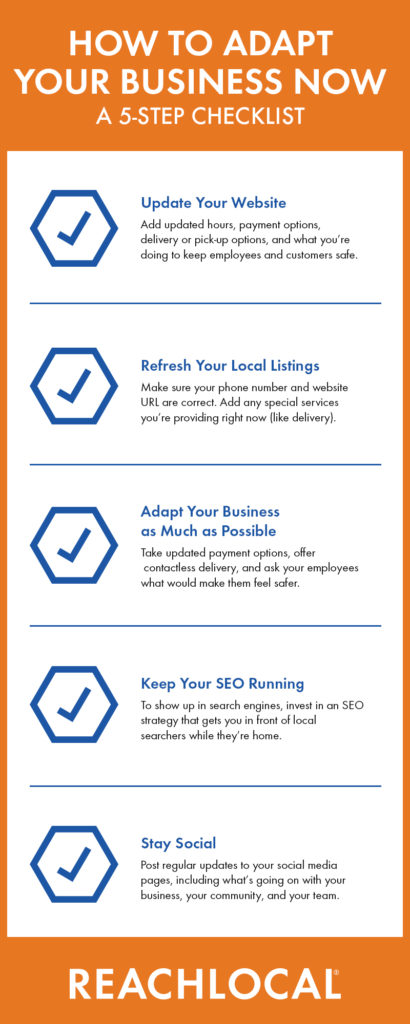 HOW TO ADAPT YOUR BUSINESS NOW
A 5-STEP CHECKLIST

Update Your Website
Add updated hours, payment options, delivery or pick-up options, and what you're doing to keep employees and customers safe.

Refresh Your Local Listings
Make sure your phone number and website URL are correct. Add any special services you're providing right now (like delivery).

Adapt Your Business as Much as Possible
Take updated payment options, offer contactless delivery, and ask your employees what would make them feel safer.

Keep Your SEO Running
To show up in search engines, invest in an SEO strategy that gets you in front of local searchers while they're home.

Stay Social
Post regular updates to your social media pages, including what's going on with your business, your community, and your team.

REACHLOCAL®